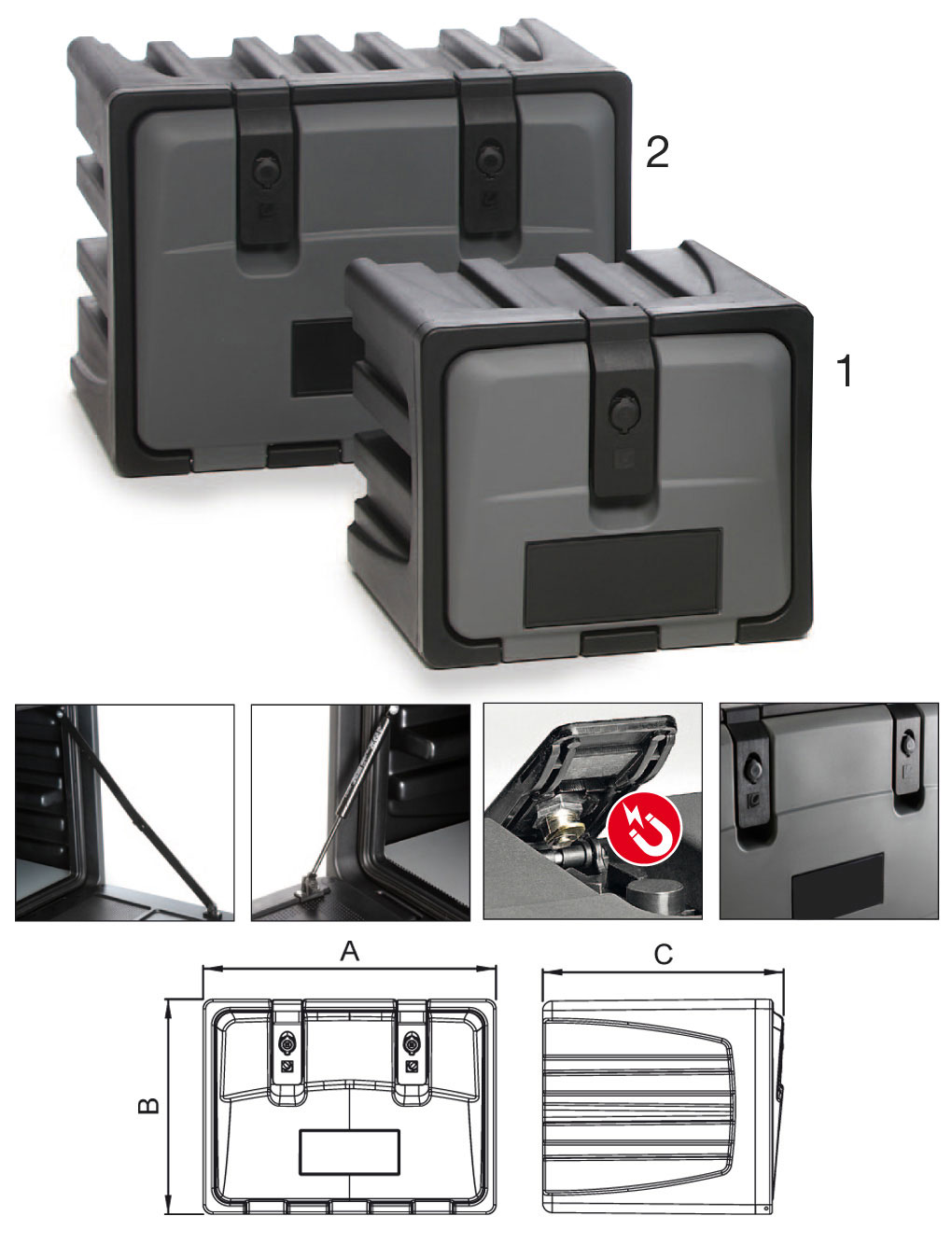 2

1

A

C

B