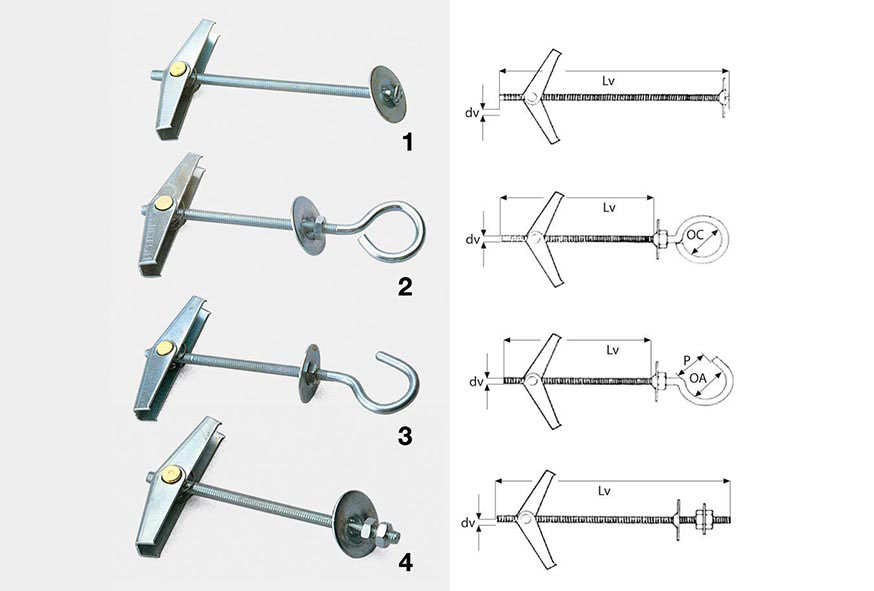 1

2

3

4

Lv
dv

Lv
dv
OC

Lv
dv
P
OA

Lv
dv